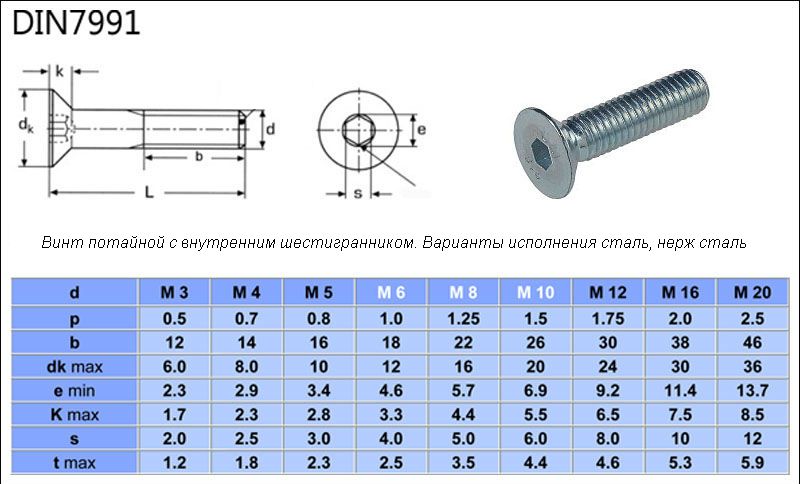 DIN7991

k

$d_k$

d

b

L

e

s

Винт потайной с внутренним шестигранником. Варианты исполнения сталь, нерж сталь

| d | M 3 | M 4 | M 5 | M 6 | M 8 | M 10 | M 12 | M 16 | M 20 |
|---|---|---|---|---|---|---|---|---|---|
| p | 0.5 | 0.7 | 0.8 | 1.0 | 1.25 | 1.5 | 1.75 | 2.0 | 2.5 |
| b | 12 | 14 | 16 | 18 | 22 | 26 | 30 | 38 | 46 |
| dk max | 6.0 | 8.0 | 10 | 12 | 16 | 20 | 24 | 30 | 36 |
| e min | 2.3 | 2.9 | 3.4 | 4.6 | 5.7 | 6.9 | 9.2 | 11.4 | 13.7 |
| K max | 1.7 | 2.3 | 2.8 | 3.3 | 4.4 | 5.5 | 6.5 | 7.5 | 8.5 |
| s | 2.0 | 2.5 | 3.0 | 4.0 | 5.0 | 6.0 | 8.0 | 10 | 12 |
| t max | 1.2 | 1.8 | 2.3 | 2.5 | 3.5 | 4.4 | 4.6 | 5.3 | 5.9 |