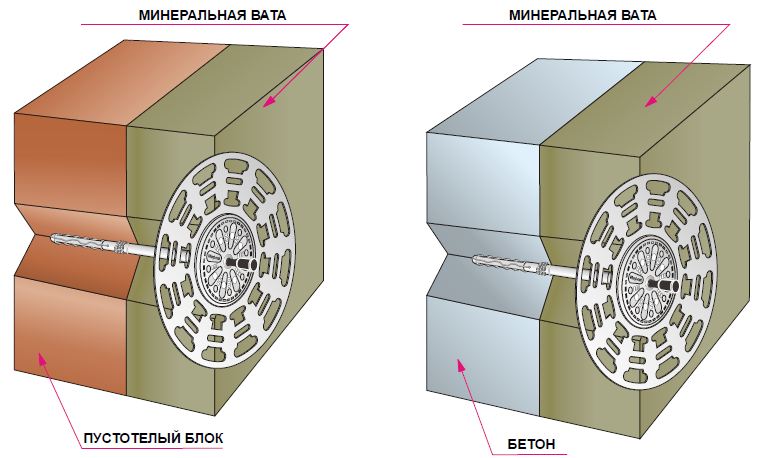 МИНЕРАЛЬНАЯ ВАТА

ПУСТОТЕЛЫЙ БЛОК

МИНЕРАЛЬНАЯ ВАТА

БЕТОН